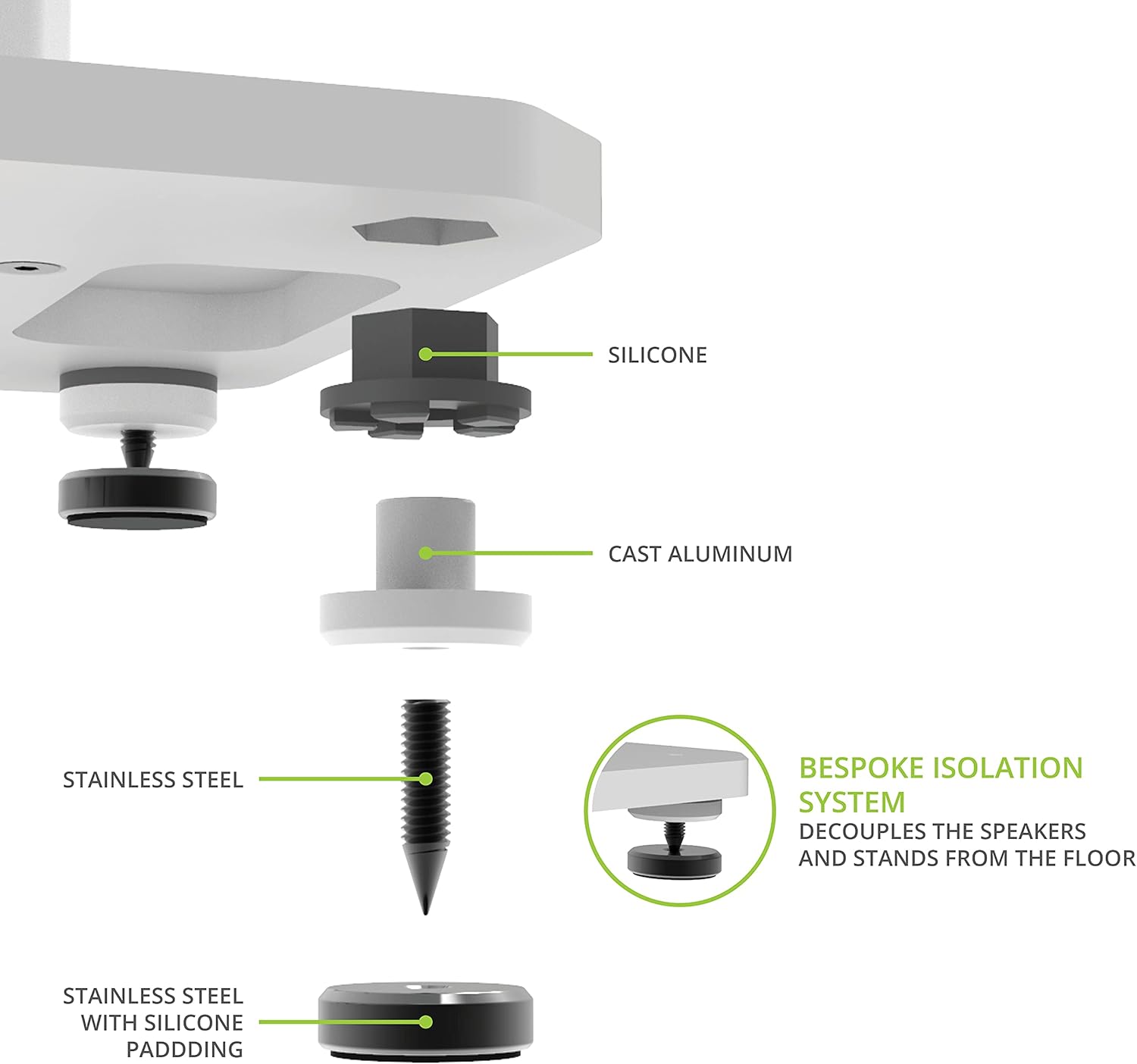 SILICONE

CAST ALUMINUM

STAINLESS STEEL

BESPOKE ISOLATION SYSTEM
DECOUPLES THE SPEAKERS AND STANDS FROM THE FLOOR

STAINLESS STEEL WITH SILICONE PADDDING