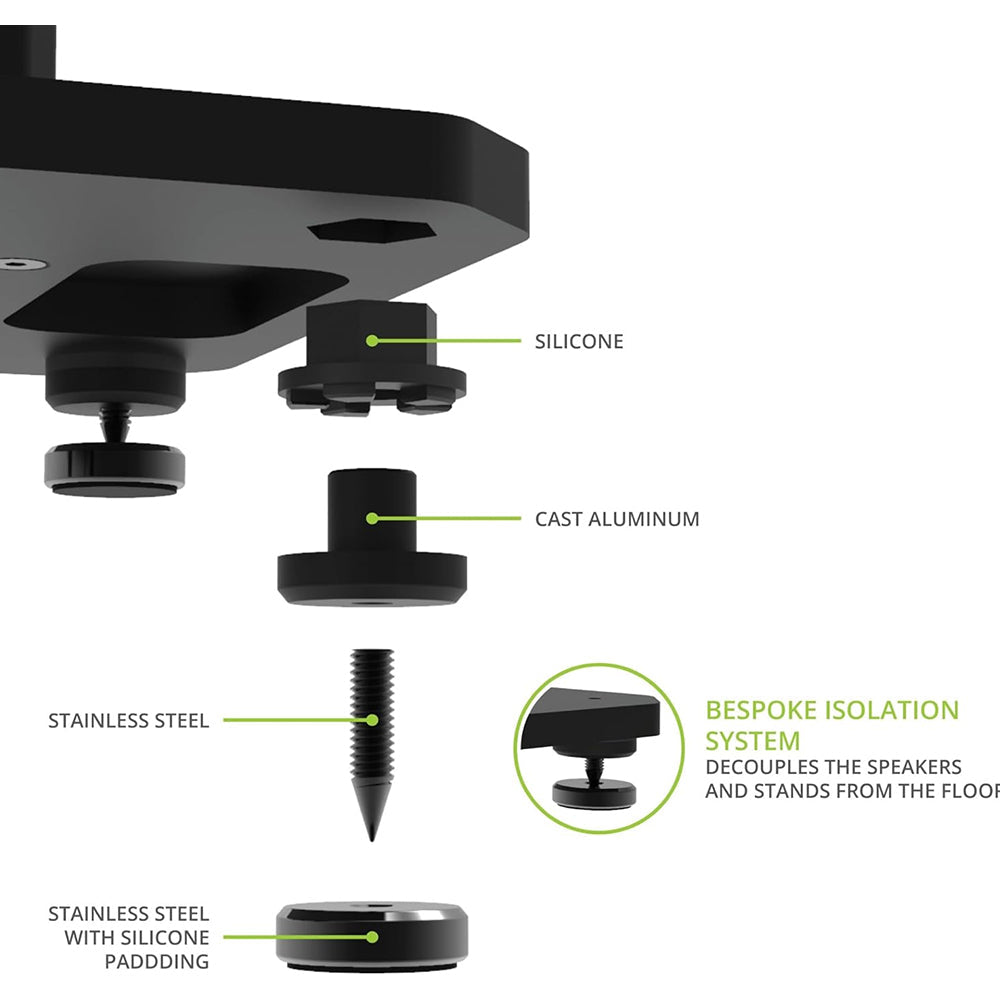 SILICONE

CAST ALUMINUM

STAINLESS STEEL

BESPOKE ISOLATION SYSTEM
DECOUPLES THE SPEAKERS AND STANDS FROM THE FLOOR

STAINLESS STEEL WITH SILICONE PADDDING